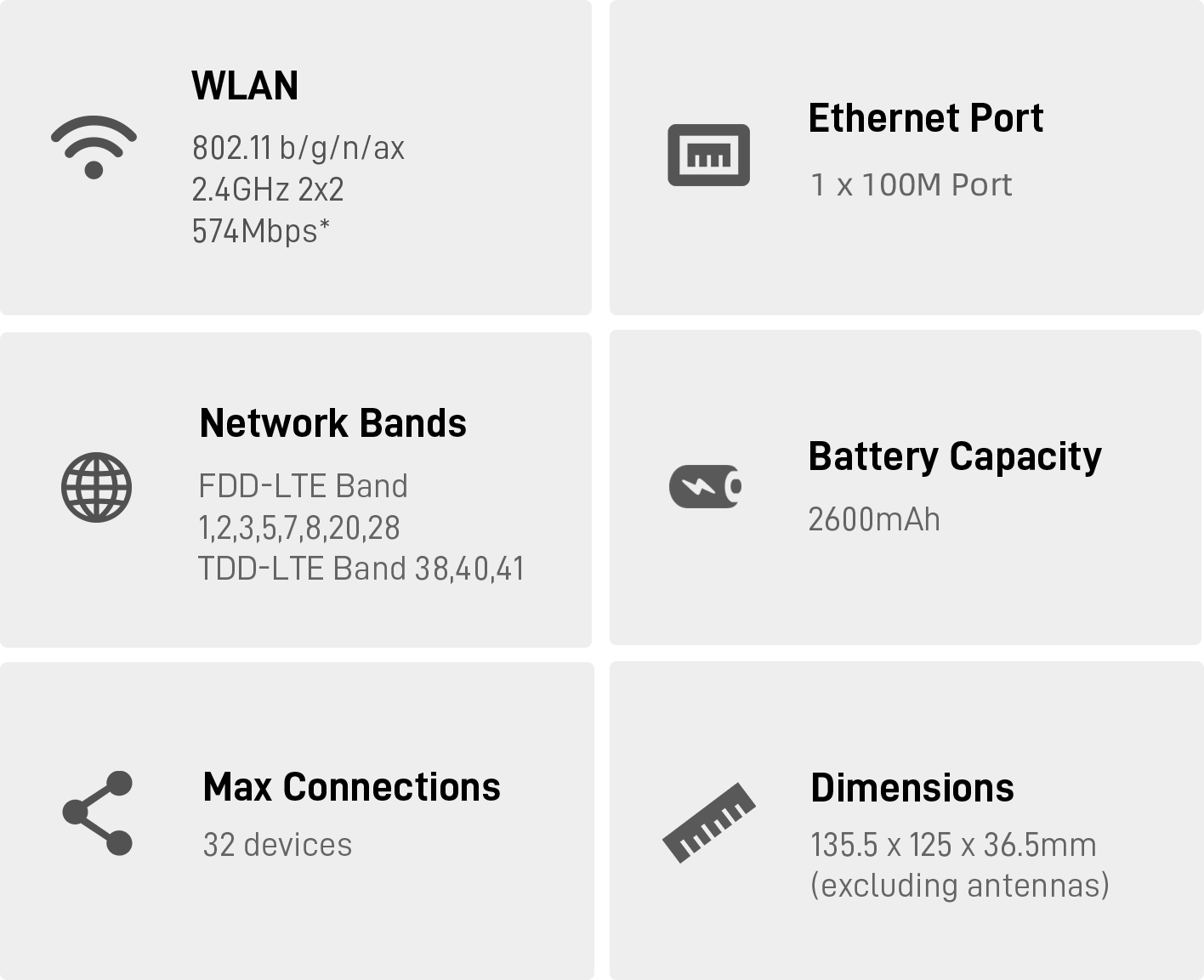 WLAN

802.11 b/g/n/ax
2.4GHz 2x2
574Mbps*

Ethernet Port

1 x 100M Port

Network Bands

FDD-LTE Band
1,2,3,5,7,8,20,28
TDD-LTE Band 38,40,41

Battery Capacity

2600mAh

Max Connections

32 devices

Dimensions

135.5 x 125 x 36.5mm
(excluding antennas)